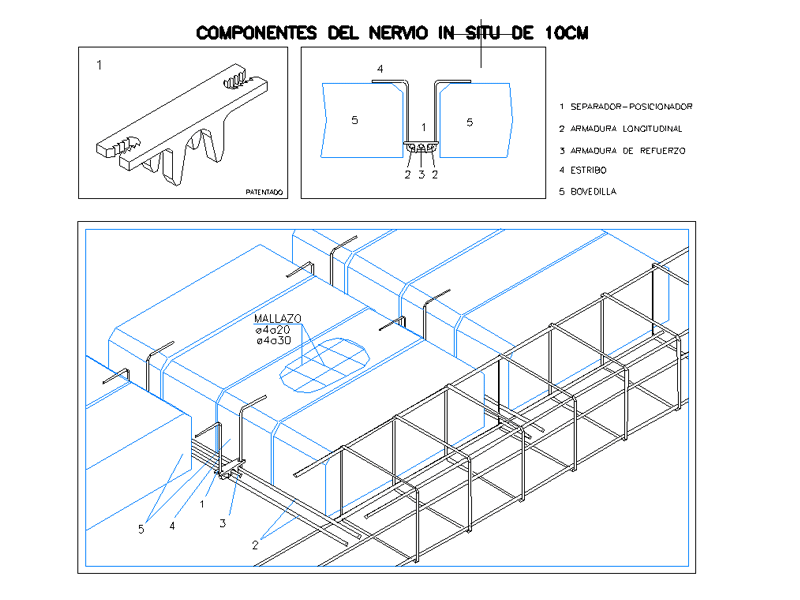 COMPONENTES DEL NERVIO IN SITU DE 10CM

1

PATENTADO

4
5
1
5
2 3 2

1 SEPARADOR-POSICIONADOR
2 ARMADURA LONGITUDINAL
3 ARMADURA DE REFUERZO
4 ESTRIBO
5 BOVEDILLA

MALLAZO
ø4a20
ø4a30

5
4
1
3
2